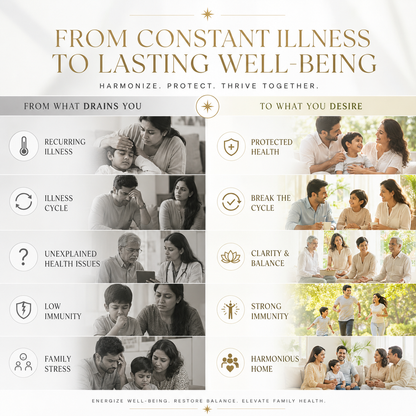 FROM CONSTANT ILLNESS TO LASTING WELL-BEING

HARMONIZE. PROTECT. THRIVE TOGETHER.

FROM WHAT DRAINS YOU

RECURRING ILLNESS

ILLNESS CYCLE

UNEXPLAINED HEALTH ISSUES

LOW IMMUNITY

FAMILY STRESS

TO WHAT YOU DESIRE

PROTECTED HEALTH

BREAK THE CYCLE

CLARITY & BALANCE

STRONG IMMUNITY

HARMONIOUS HOME

ENERGIZE WELL-BEING. RESTORE BALANCE. ELEVATE FAMILY HEALTH.